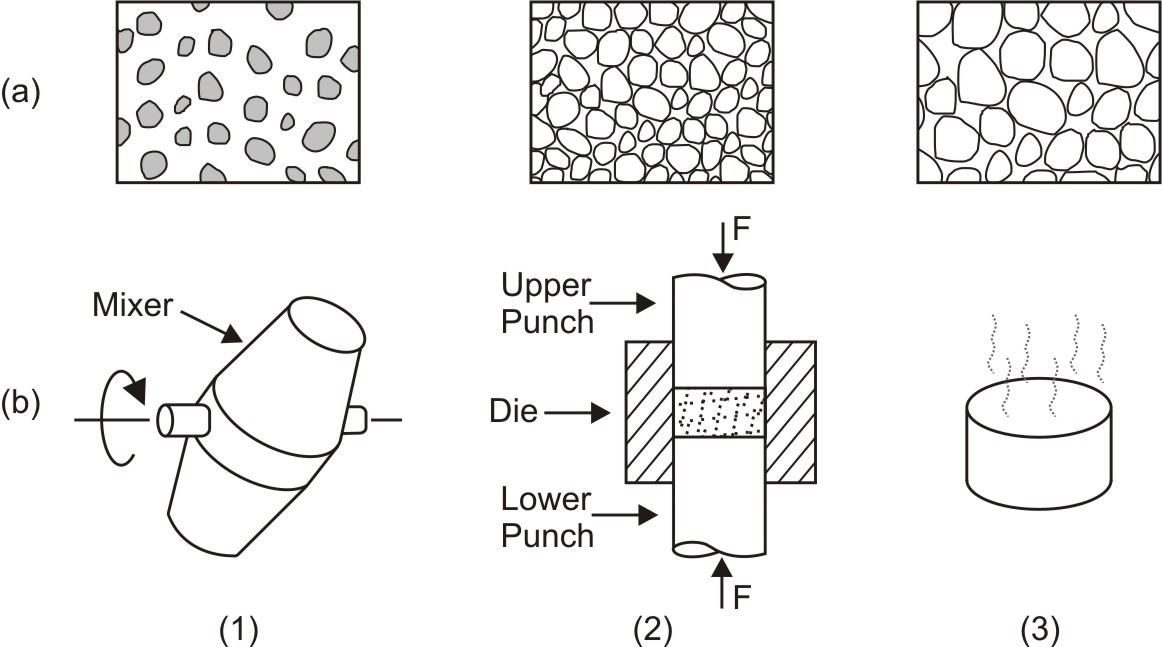 (a)

(b)

Mixer

F

Upper Punch

Die

Lower Punch

F

(1)

(2)

(3)