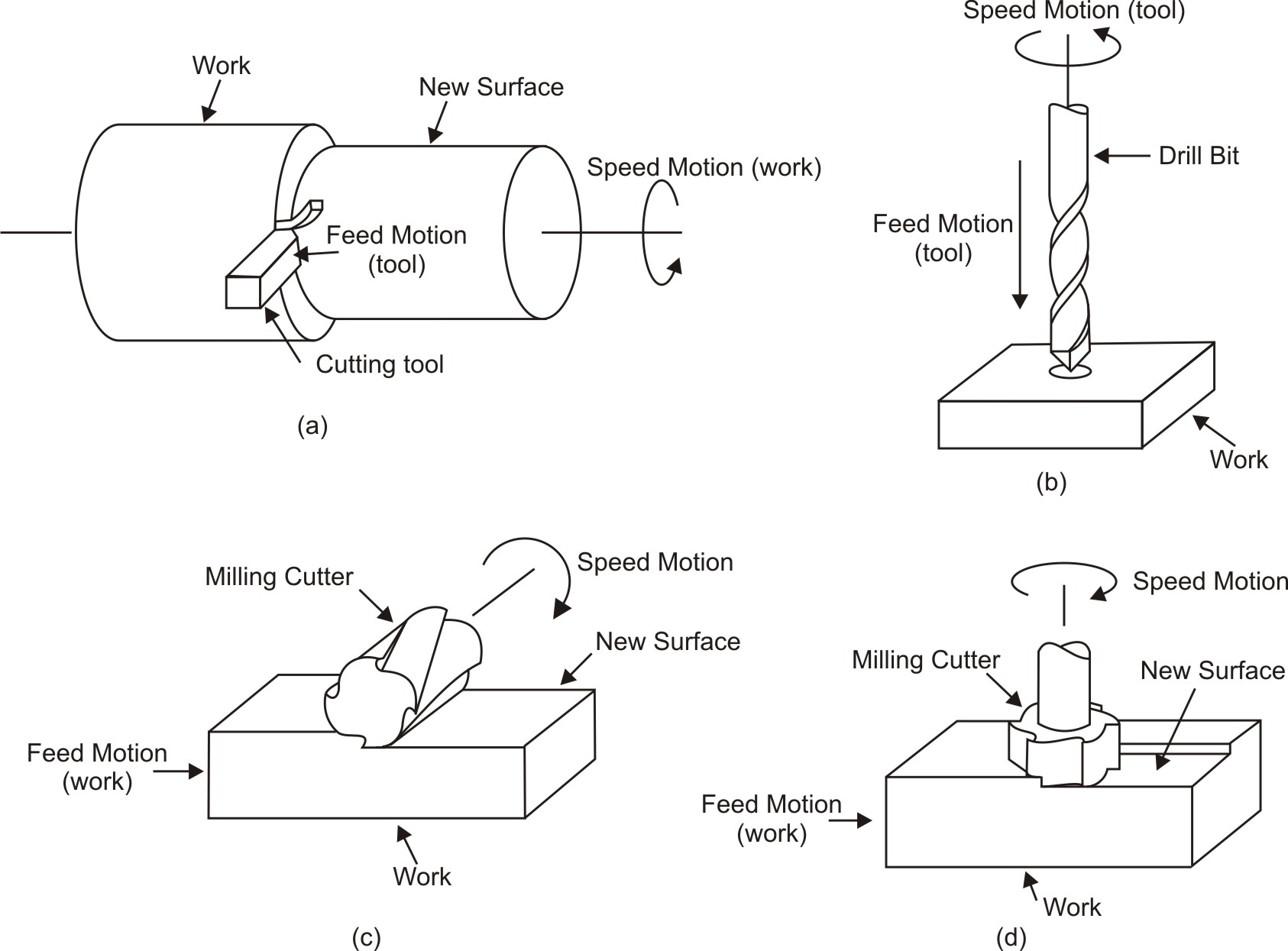 Work
New Surface
Speed Motion (work)
Feed Motion (tool)
Cutting tool
(a)

Speed Motion (tool)
Drill Bit
Feed Motion (tool)
Work
(b)

Milling Cutter
Speed Motion
New Surface
Feed Motion (work)
Work
(c)

Speed Motion
Milling Cutter
New Surface
Feed Motion (work)
Work
(d)