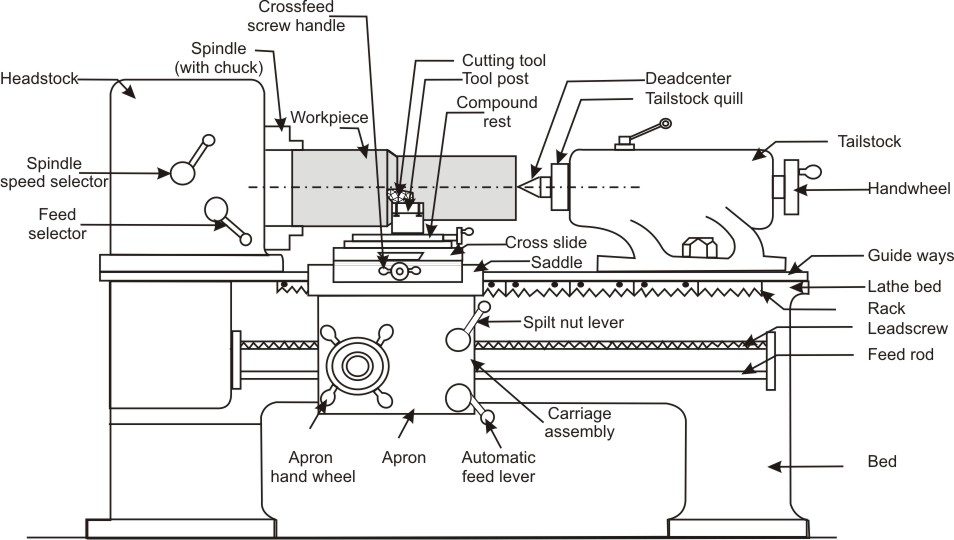 Crossfeed screw handle

Spindle (with chuck)

Headstock

Cutting tool

Tool post

Compound rest

Deadcenter

Tailstock quill

Workpiece

Tailstock

Spindle speed selector

Handwheel

Feed selector

Cross slide

Saddle

Guide ways

Lathe bed

Rack

Spilt nut lever

Leadscrew

Feed rod

Carriage assembly

Apron hand wheel

Apron

Automatic feed lever

Bed