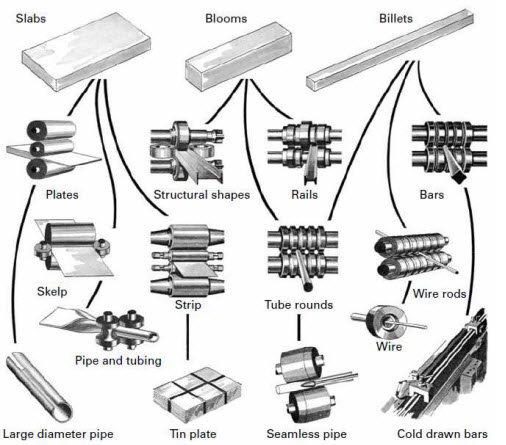 Slabs

Blooms

Billets

Plates

Structural shapes

Rails

Bars

Skelp

Strip

Tube rounds

Wire rods

Wire

Pipe and tubing

Large diameter pipe

Tin plate

Seamless pipe

Cold drawn bars