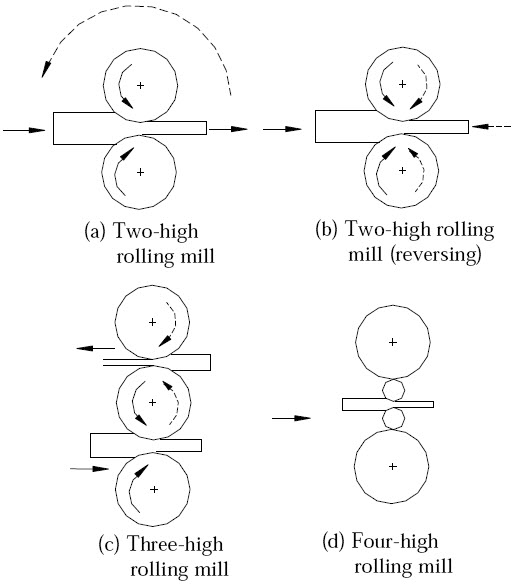 (a) Two-high rolling mill

(b) Two-high rolling mill (reversing)

(c) Three-high rolling mill

(d) Four-high rolling mill