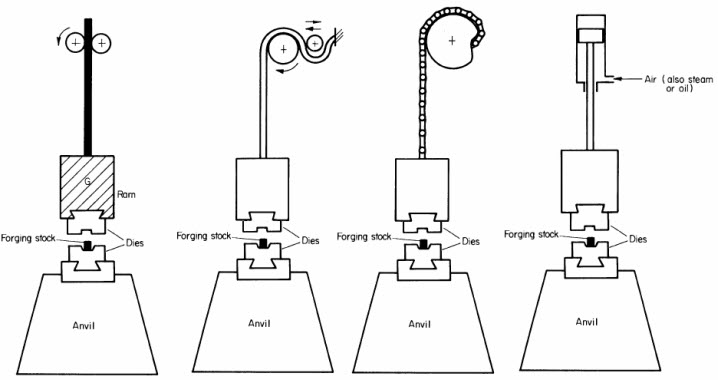 G
Ram
Forging stock
Dies
Anvil

Forging stock
Dies
Anvil

Forging stock
Dies
Anvil

Air (also steam or oil)
Forging stock
Dies
Anvil