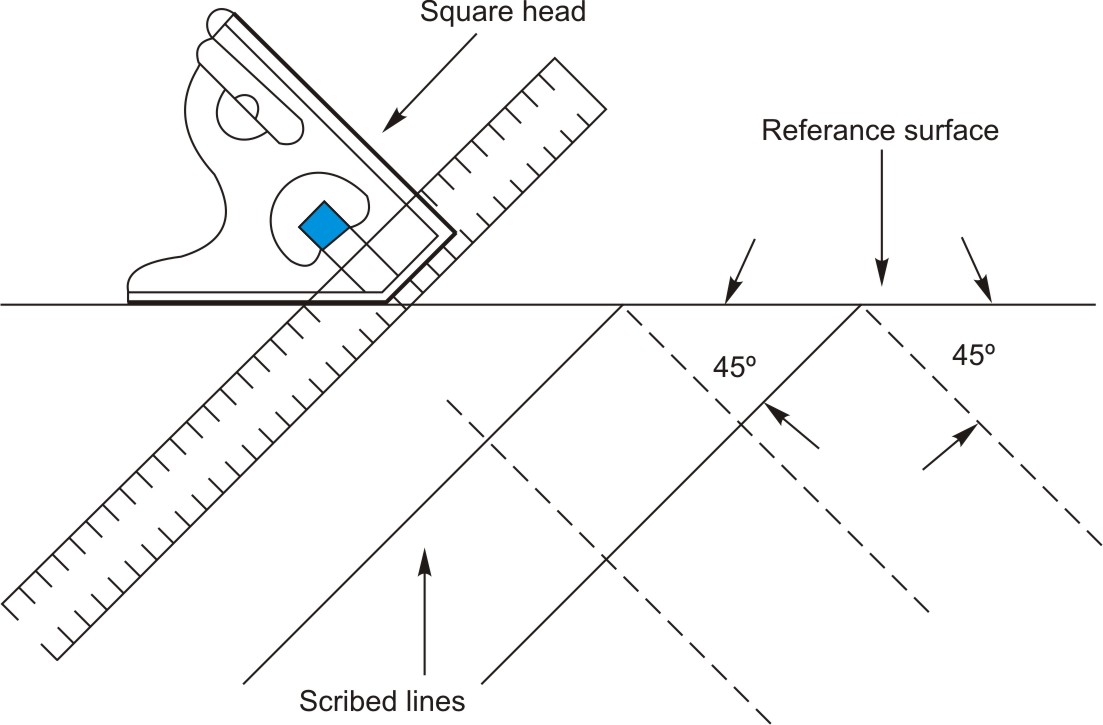 Square head

Referance surface

45º

45º

Scribed lines