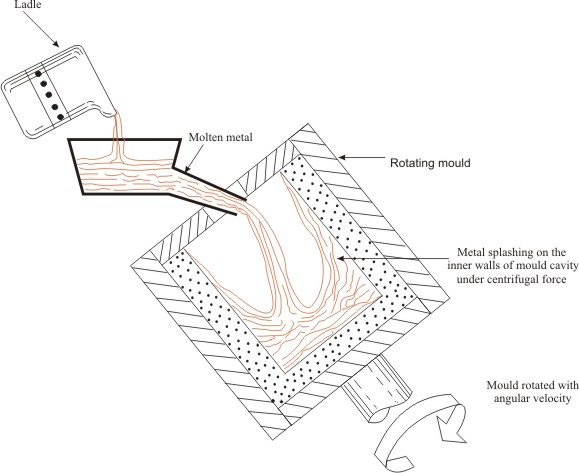 Ladle

Molten metal

Rotating mould

Metal splashing on the inner walls of mould cavity under centrifugal force

Mould rotated with angular velocity